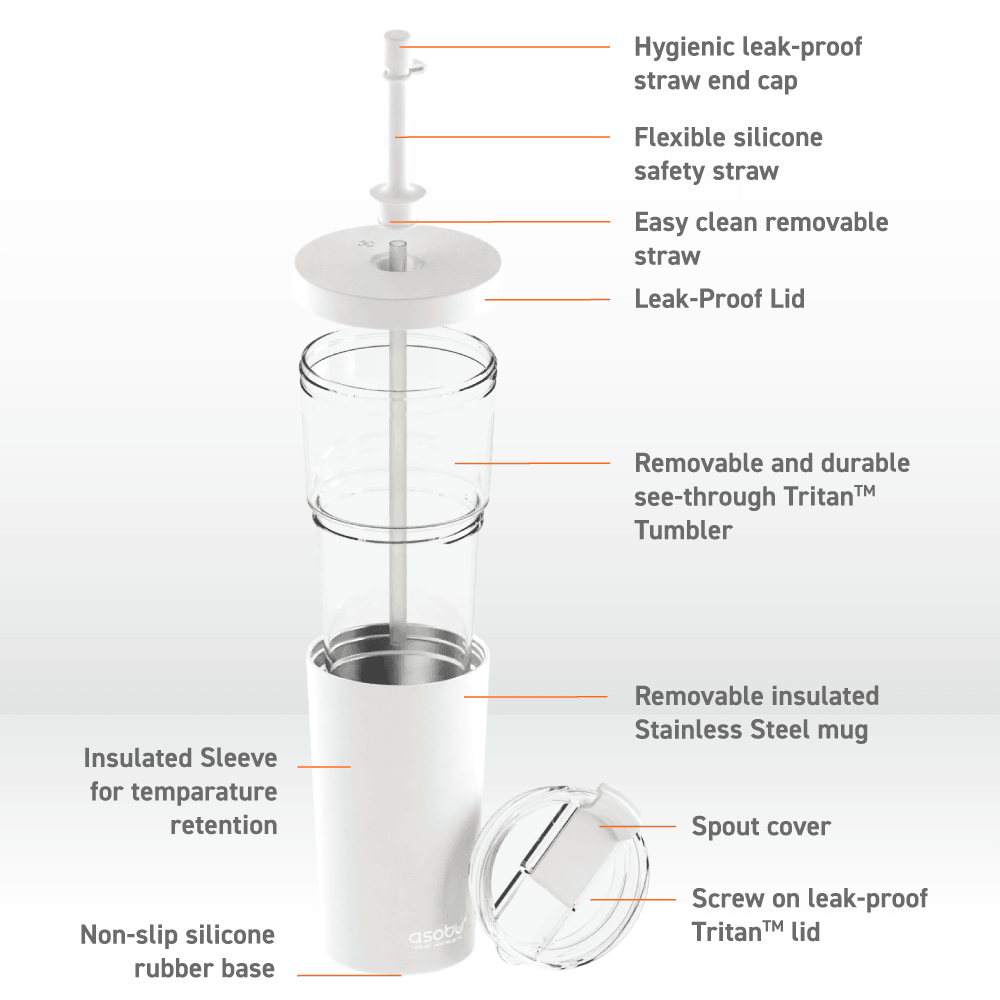 Hygienic leak-proof straw end cap

Flexible silicone safety straw

Easy clean removable straw

Leak-Proof Lid

Removable and durable see-through Tritan™ Tumbler

Removable insulated Stainless Steel mug

Insulated Sleeve for temparature retention

Spout cover

Screw on leak-proof Tritan™ lid

Non-slip silicone rubber base

asobu