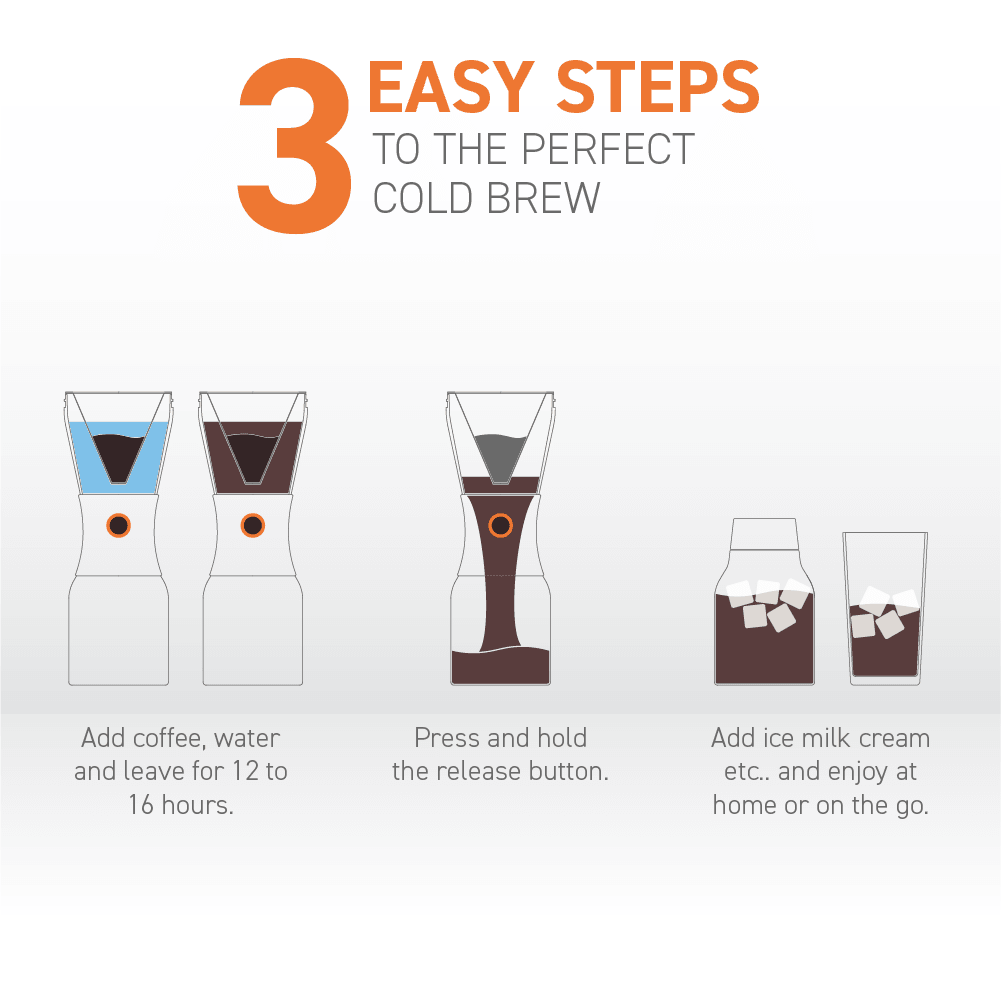 3 EASY STEPS
TO THE PERFECT COLD BREW

Add coffee, water and leave for 12 to 16 hours.

Press and hold the release button.

Add ice milk cream etc.. and enjoy at home or on the go.