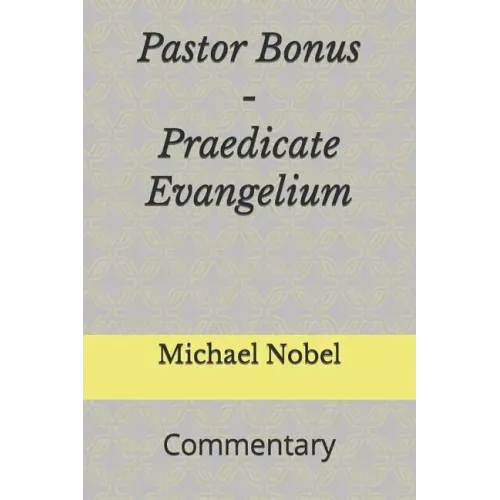 Pastor Bonus
-
Praedicate Evangelium

Michael Nobel

Commentary