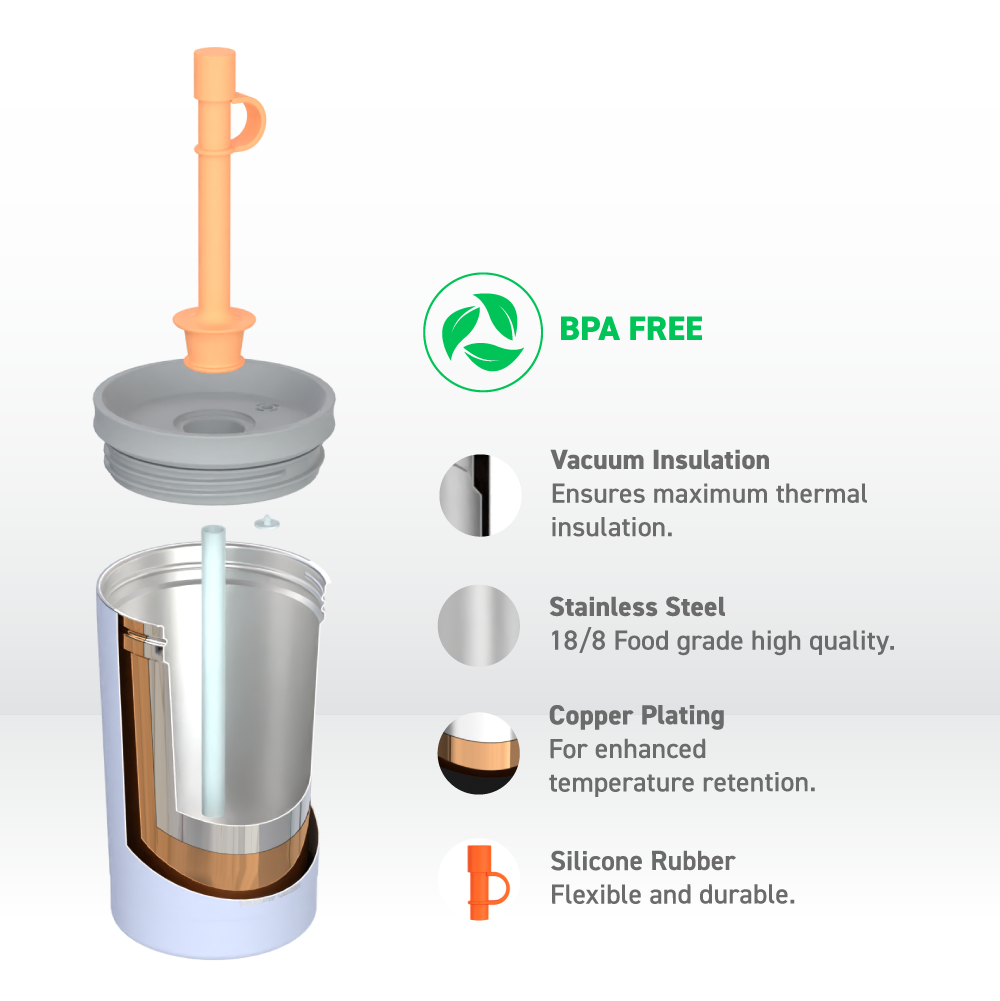 BPA FREE

Vacuum Insulation
Ensures maximum thermal insulation.

Stainless Steel
18/8 Food grade high quality.

Copper Plating
For enhanced temperature retention.

Silicone Rubber
Flexible and durable.