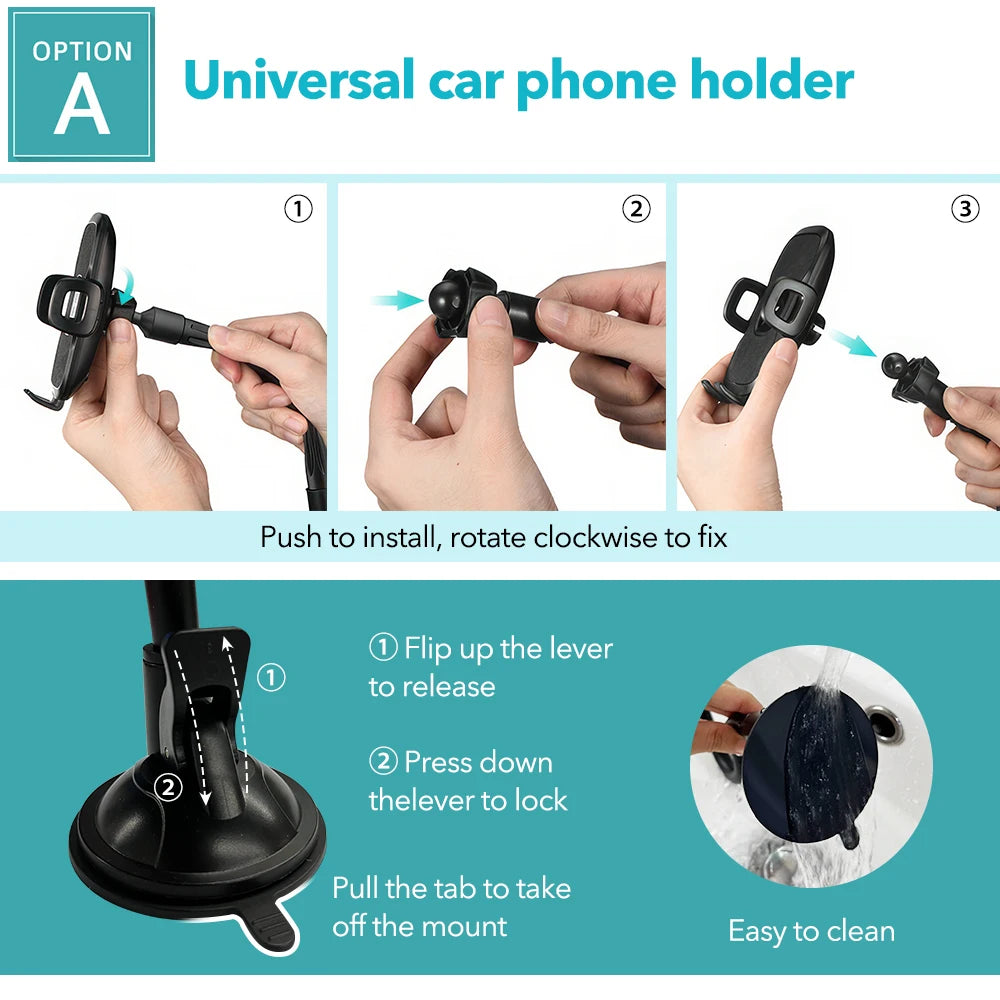 OPTION
A

Universal car phone holder

①

②

③

Push to install, rotate clockwise to fix

①

②

① Flip up the lever to release

② Press down thelever to lock

Pull the tab to take off the mount

Easy to clean