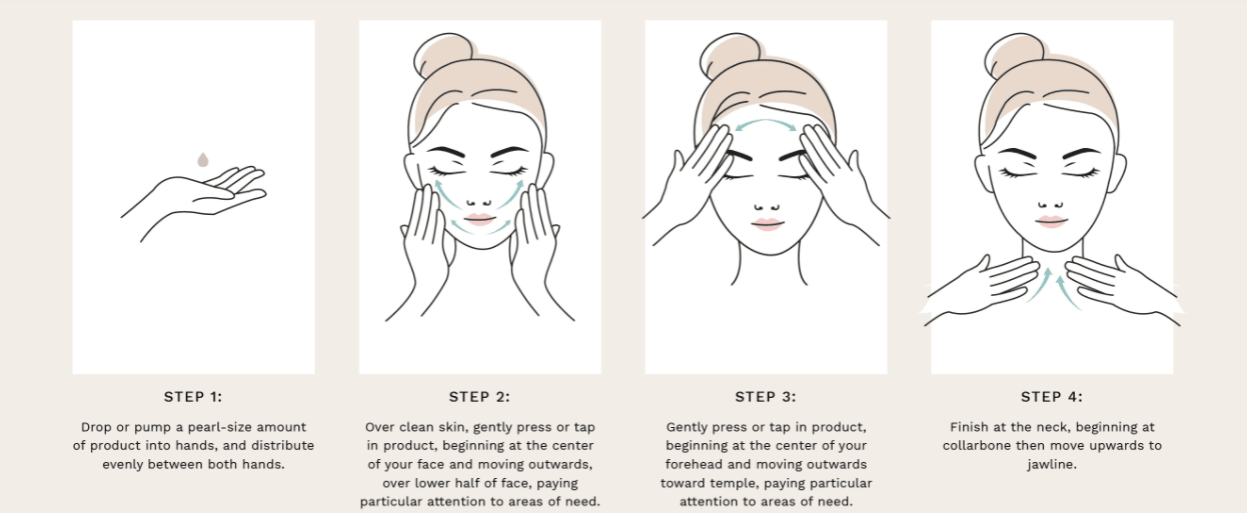 STEP 1:

Drop or pump a pearl-size amount of product into hands, and distribute evenly between both hands.

STEP 2:

Over clean skin, gently press or tap in product, beginning at the center of your face and moving outwards, over lower half of face, paying particular attention to areas of need.

STEP 3:

Gently press or tap in product, beginning at the center of your forehead and moving outwards toward temple, paying particular attention to areas of need.

STEP 4:

Finish at the neck, beginning at collarbone then move upwards to jawline.