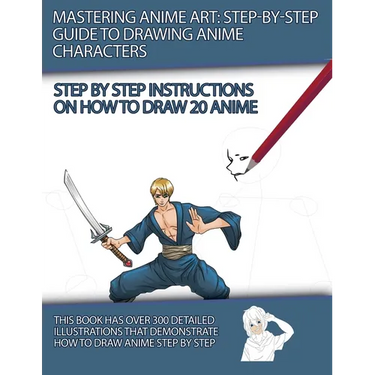 MASTERING ANIME ART: STEP-BY-STEP GUIDE TO DRAWING ANIME CHARACTERS

STEP BY STEP INSTRUCTIONS ON HOW TO DRAW 20 ANIME

THIS BOOK HAS OVER 300 DETAILED ILLUSTRATIONS THAT DEMONSTRATE HOW TO DRAW ANIME STEP BY STEP