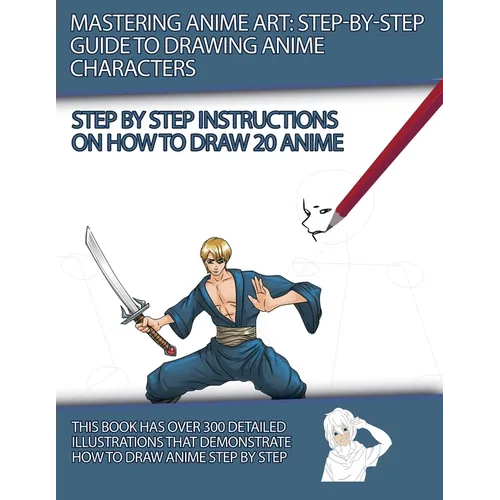 MASTERING ANIME ART: STEP-BY-STEP GUIDE TO DRAWING ANIME CHARACTERS

STEP BY STEP INSTRUCTIONS ON HOW TO DRAW 20 ANIME

THIS BOOK HAS OVER 300 DETAILED ILLUSTRATIONS THAT DEMONSTRATE HOW TO DRAW ANIME STEP BY STEP