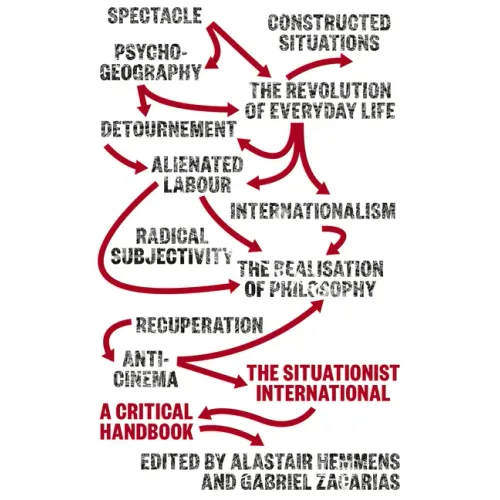 SPECTACLE

CONSTRUCTED SITUATIONS

PSYCHO-GEOGRAPHY

THE REVOLUTION OF EVERYDAY LIFE

DETOURNEMENT

ALIENATED LABOUR

INTERNATIONALISM

RADICAL SUBJECTIVITY

THE REALISATION OF PHILOSOPHY

RECUPERATION

ANTI-CINEMA

THE SITUATIONIST INTERNATIONAL

A CRITICAL HANDBOOK

EDITED BY ALASTAIR HEMMENS AND GABRIEL ZACARIAS