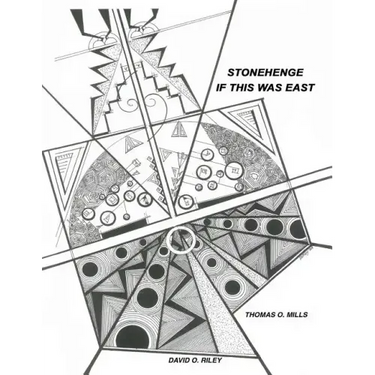 STONEHENGE
IF THIS WAS EAST

THOMAS O. MILLS

DAVID O. RILEY