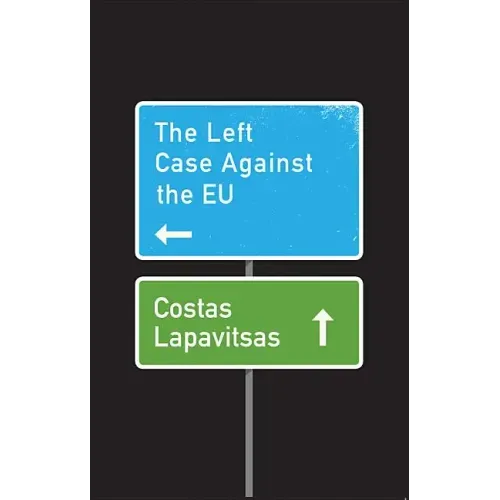 The Left
Case Against
the EU
←

Costas
Lapavitsas
↑