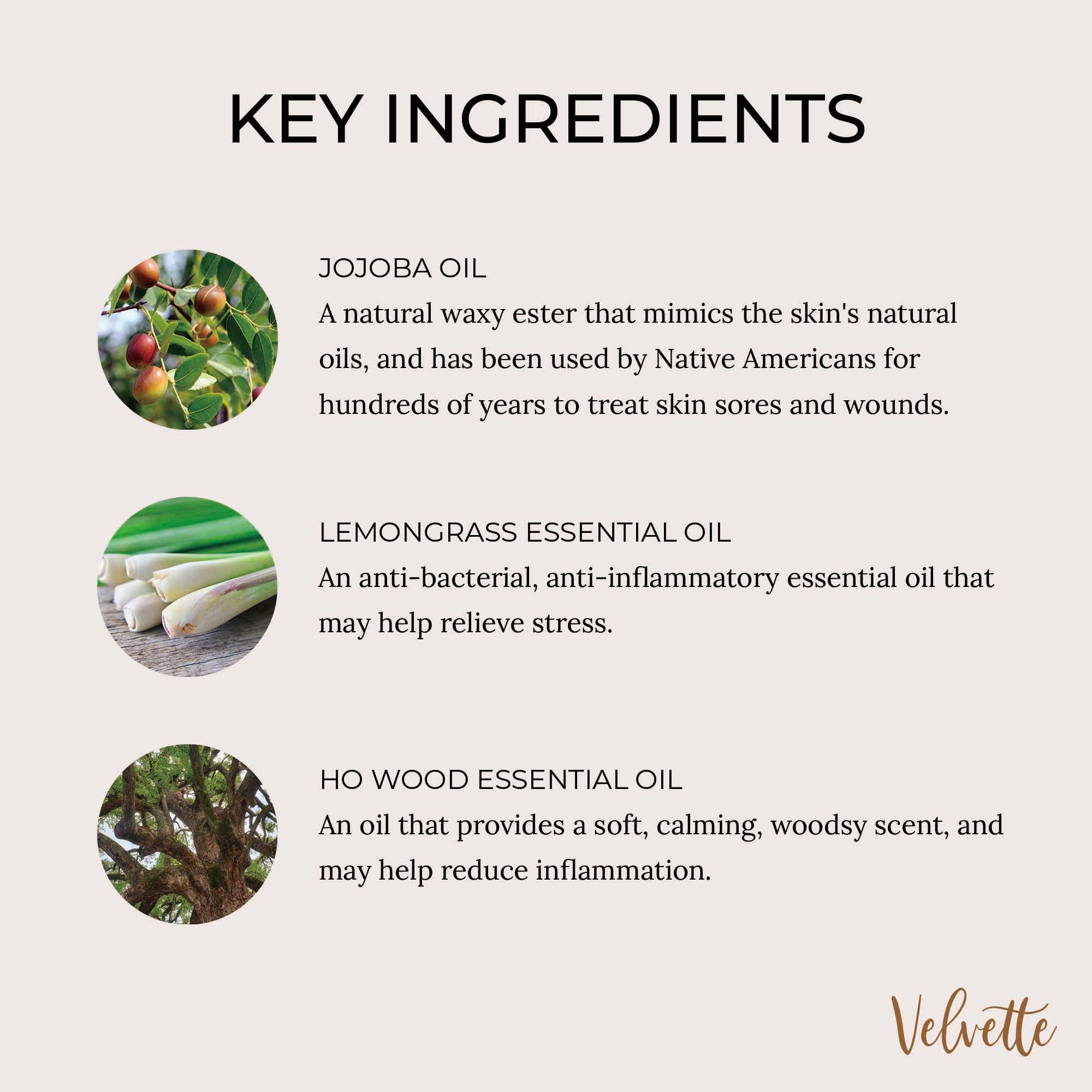 KEY INGREDIENTS

JOJOBA OIL
A natural waxy ester that mimics the skin's natural oils, and has been used by Native Americans for hundreds of years to treat skin sores and wounds.

LEMONGRASS ESSENTIAL OIL
An anti-bacterial, anti-inflammatory essential oil that may help relieve stress.

HO WOOD ESSENTIAL OIL
An oil that provides a soft, calming, woodsy scent, and may help reduce inflammation.

Velvette