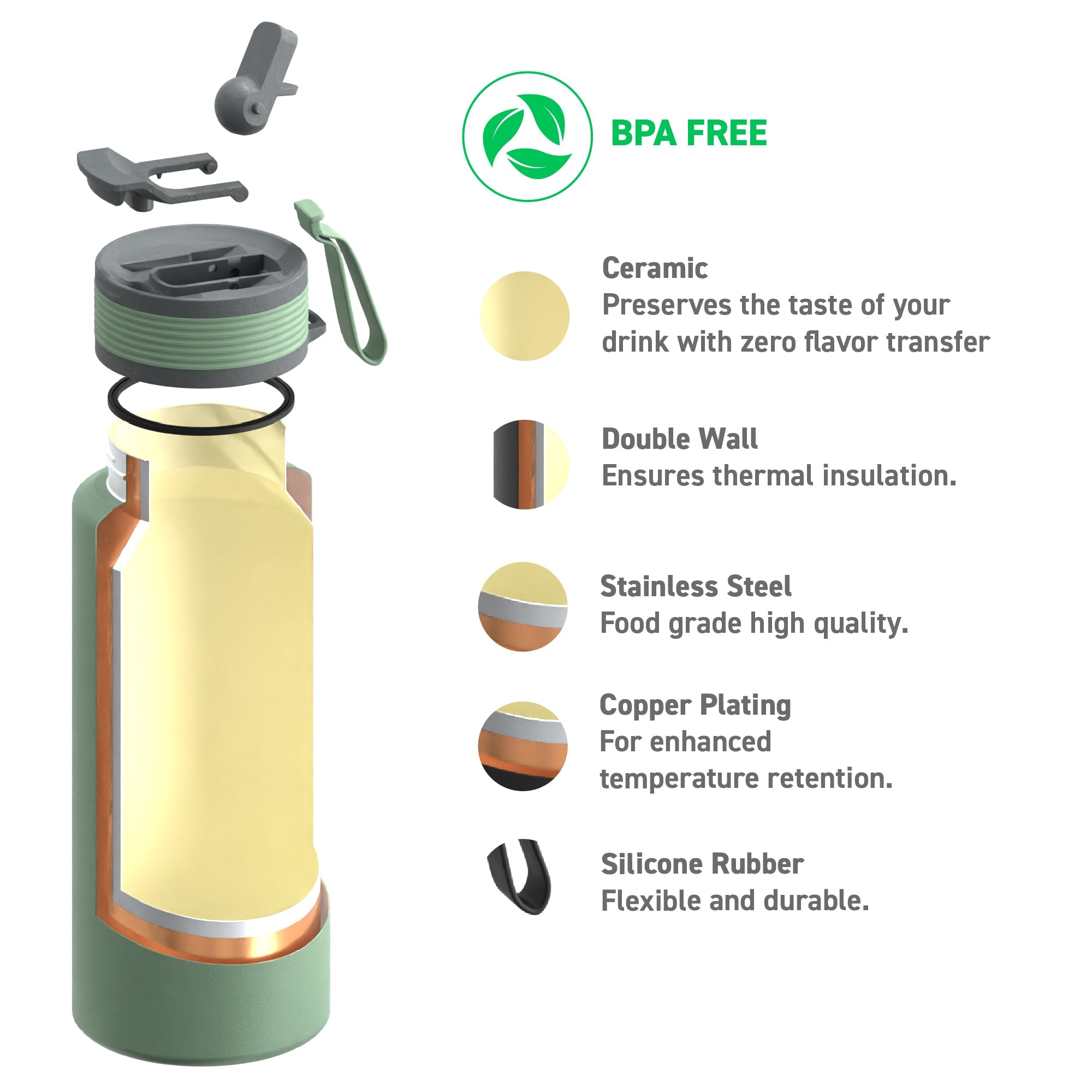 BPA FREE

Ceramic
Preserves the taste of your drink with zero flavor transfer

Double Wall
Ensures thermal insulation.

Stainless Steel
Food grade high quality.

Copper Plating
For enhanced temperature retention.

Silicone Rubber
Flexible and durable.