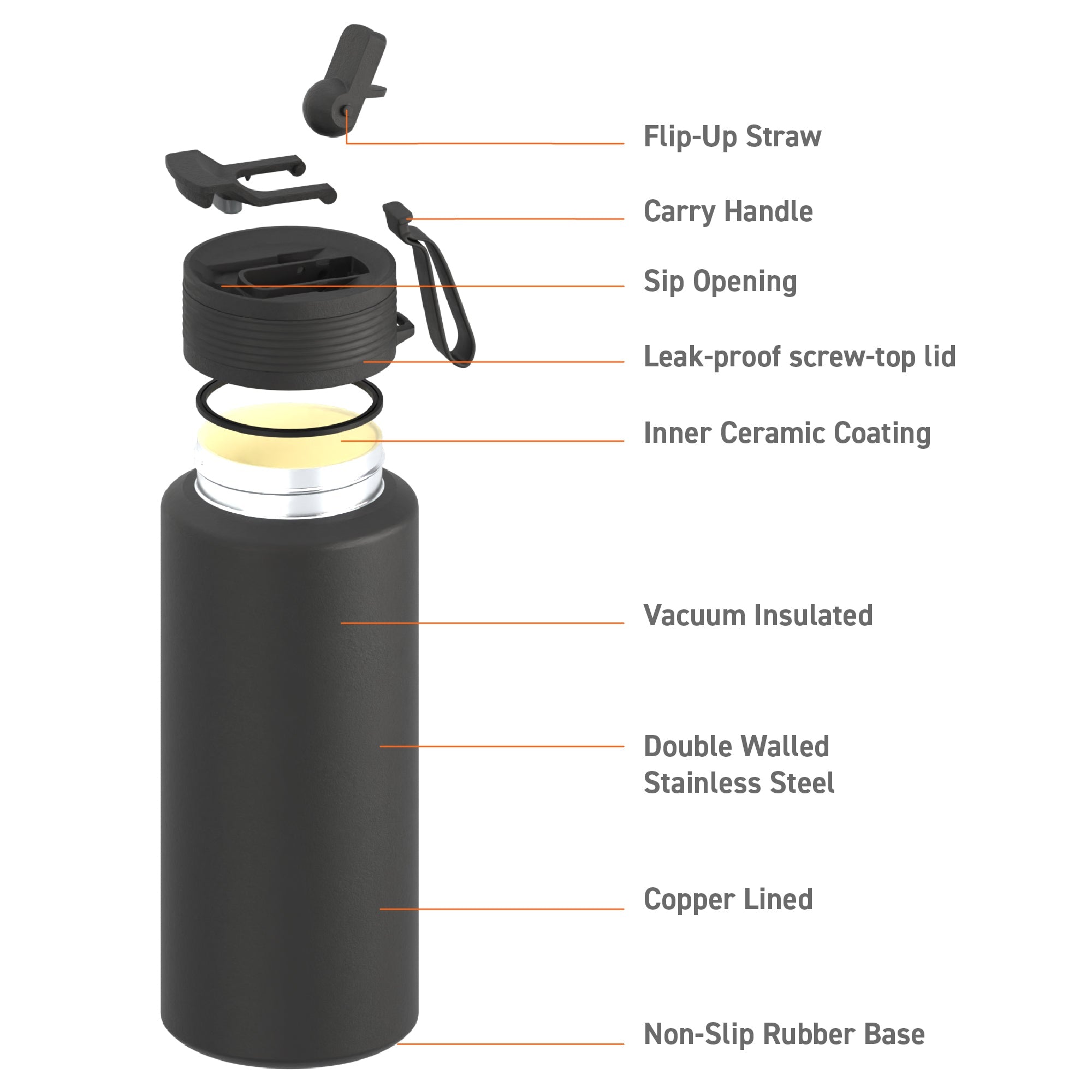 Flip-Up Straw

Carry Handle

Sip Opening

Leak-proof screw-top lid

Inner Ceramic Coating

Vacuum Insulated

Double Walled
Stainless Steel

Copper Lined

Non-Slip Rubber Base