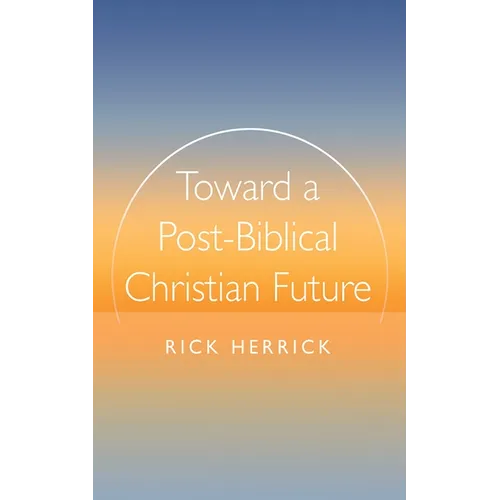 Toward a
Post-Biblical
Christian Future

RICK HERRICK