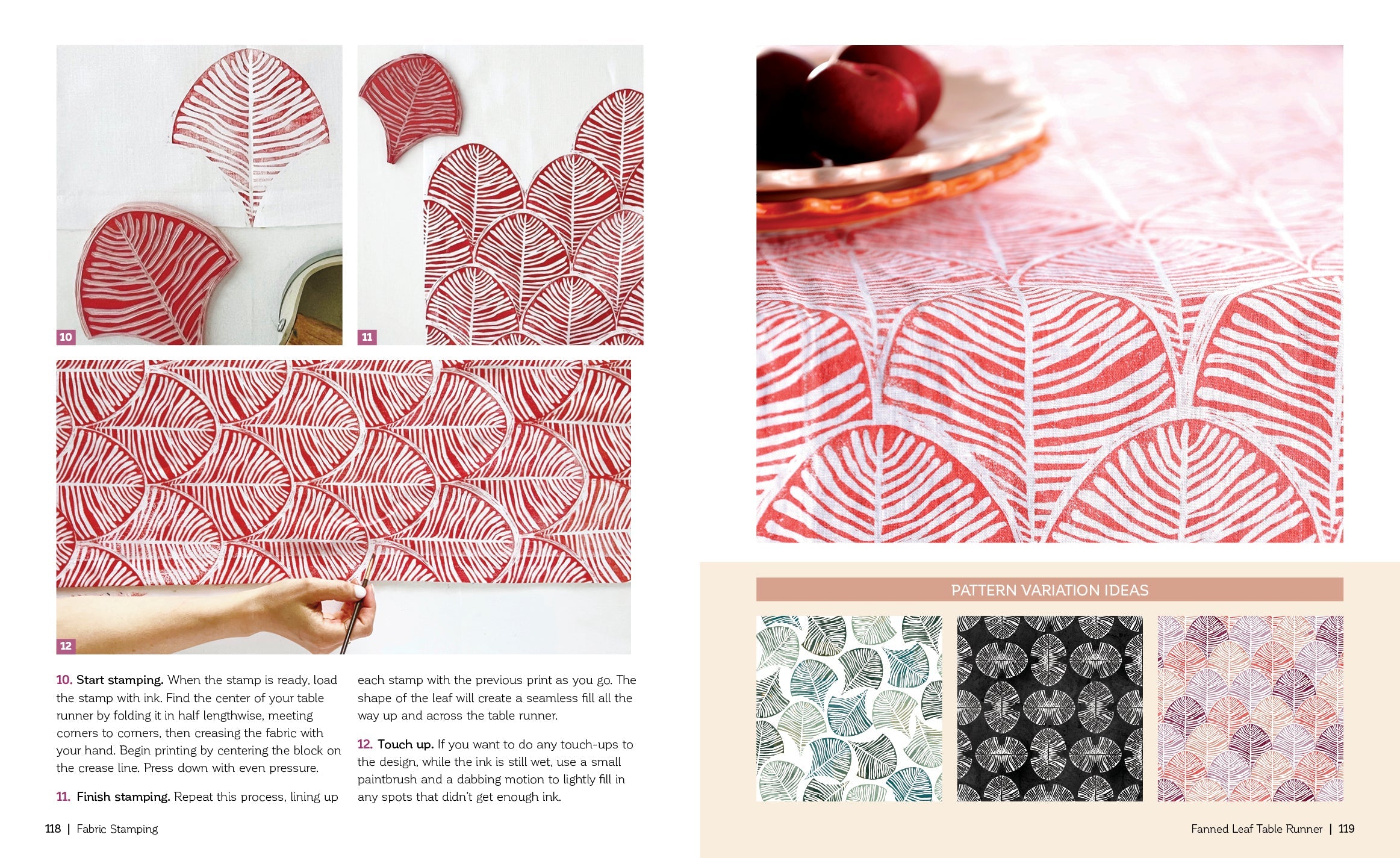 10

11

12

10. Start stamping. When the stamp is ready, load the stamp with ink. Find the center of your table runner by folding it in half lengthwise, meeting corners to corners, then creasing the fabric with your hand. Begin printing by centering the block on the crease line. Press down with even pressure.

11. Finish stamping. Repeat this process, lining up each stamp with the previous print as you go. The shape of the leaf will create a seamless fill all the way up and across the table runner.

12. Touch up. If you want to do any touch-ups to the design, while the ink is still wet, use a small paintbrush and a dabbing motion to lightly fill in any spots that didn't get enough ink.

118 | Fabric Stamping

PATTERN VARIATION IDEAS

Fanned Leaf Table Runner | 119