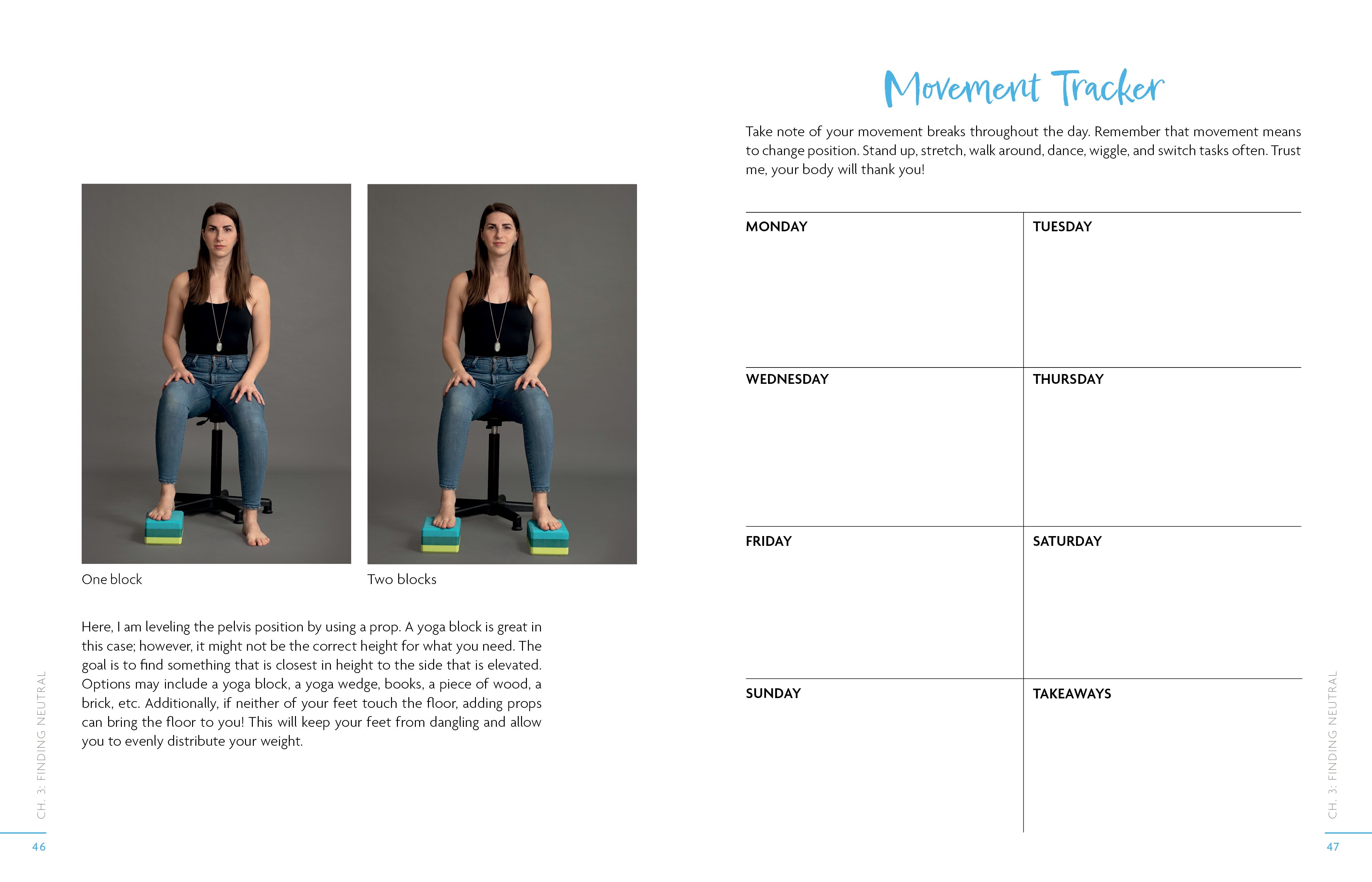 One block

Two blocks

Here, I am leveling the pelvis position by using a prop. A yoga block is great in this case; however, it might not be the correct height for what you need. The goal is to find something that is closest in height to the side that is elevated. Options may include a yoga block, a yoga wedge, books, a piece of wood, a brick, etc. Additionally, if neither of your feet touch the floor, adding props can bring the floor to you! This will keep your feet from dangling and allow you to evenly distribute your weight.

CH. 3: FINDING NEUTRAL

46

Movement Tracker

Take note of your movement breaks throughout the day. Remember that movement means to change position. Stand up, stretch, walk around, dance, wiggle, and switch tasks often. Trust me, your body will thank you!

| MONDAY | TUESDAY |
|---|---|
| WEDNESDAY | THURSDAY |
| FRIDAY | SATURDAY |
| SUNDAY | TAKEAWAYS |

CH. 3: FINDING NEUTRAL

47