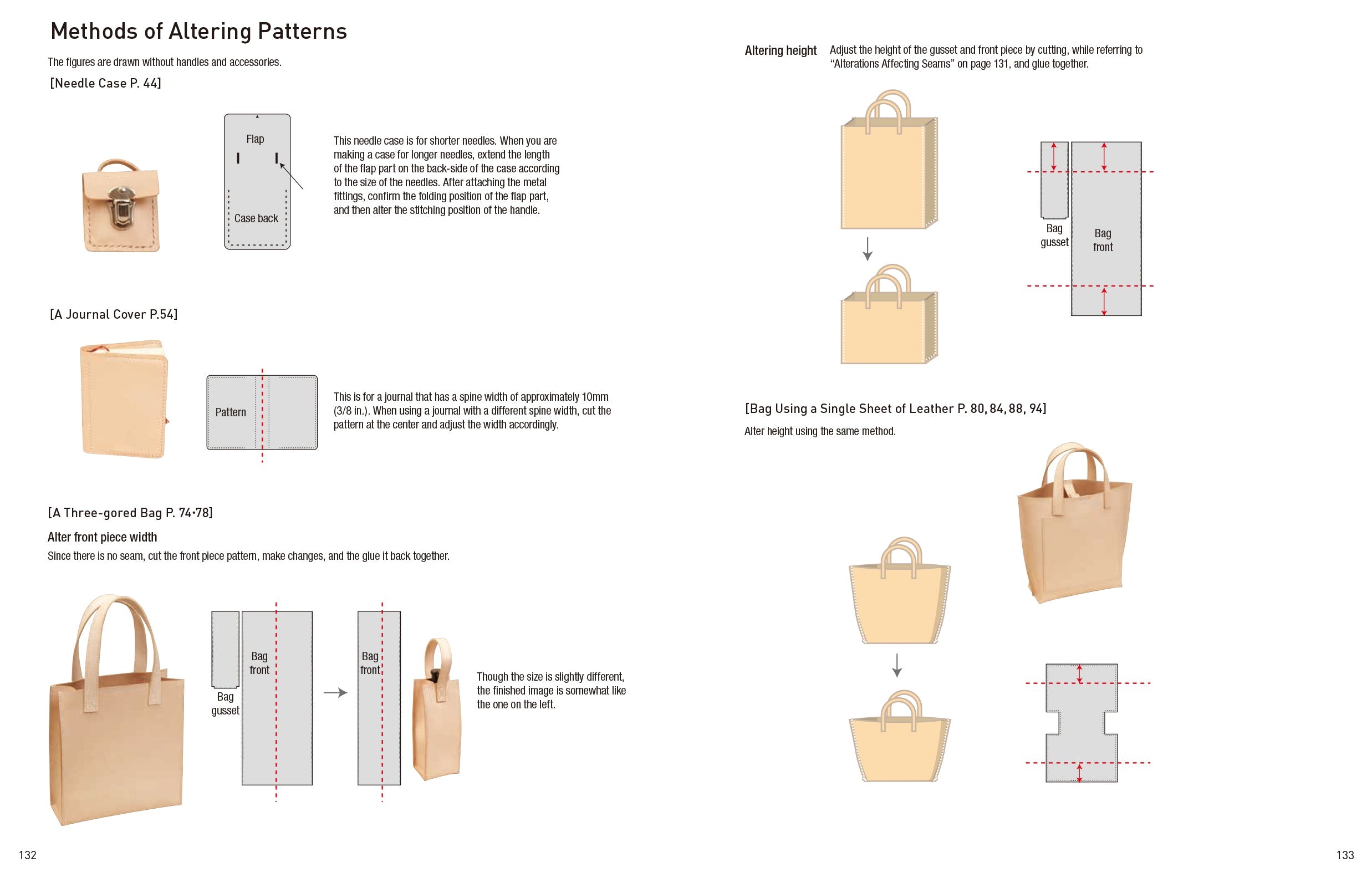 Methods of Altering Patterns

The figures are drawn without handles and accessories.

[Needle Case P. 44]

Flap

Case back

This needle case is for shorter needles. When you are making a case for longer needles, extend the length of the flap part on the back-side of the case according to the size of the needles. After attaching the metal fittings, confirm the folding position of the flap part, and then alter the stitching position of the handle.

[A Journal Cover P.54]

Pattern

This is for a journal that has a spine width of approximately 10mm (3/8 in.). When using a journal with a different spine width, cut the pattern at the center and adjust the width accordingly.

[A Three-gored Bag P. 74·78]

Alter front piece width

Since there is no seam, cut the front piece pattern, make changes, and the glue it back together.

Bag gusset

Bag front

Bag front

Though the size is slightly different, the finished image is somewhat like the one on the left.

132

Altering height Adjust the height of the gusset and front piece by cutting, while referring to "Alterations Affecting Seams" on page 131, and glue together.

Bag gusset

Bag front

[Bag Using a Single Sheet of Leather P. 80, 84, 88, 94]

Alter height using the same method.

133