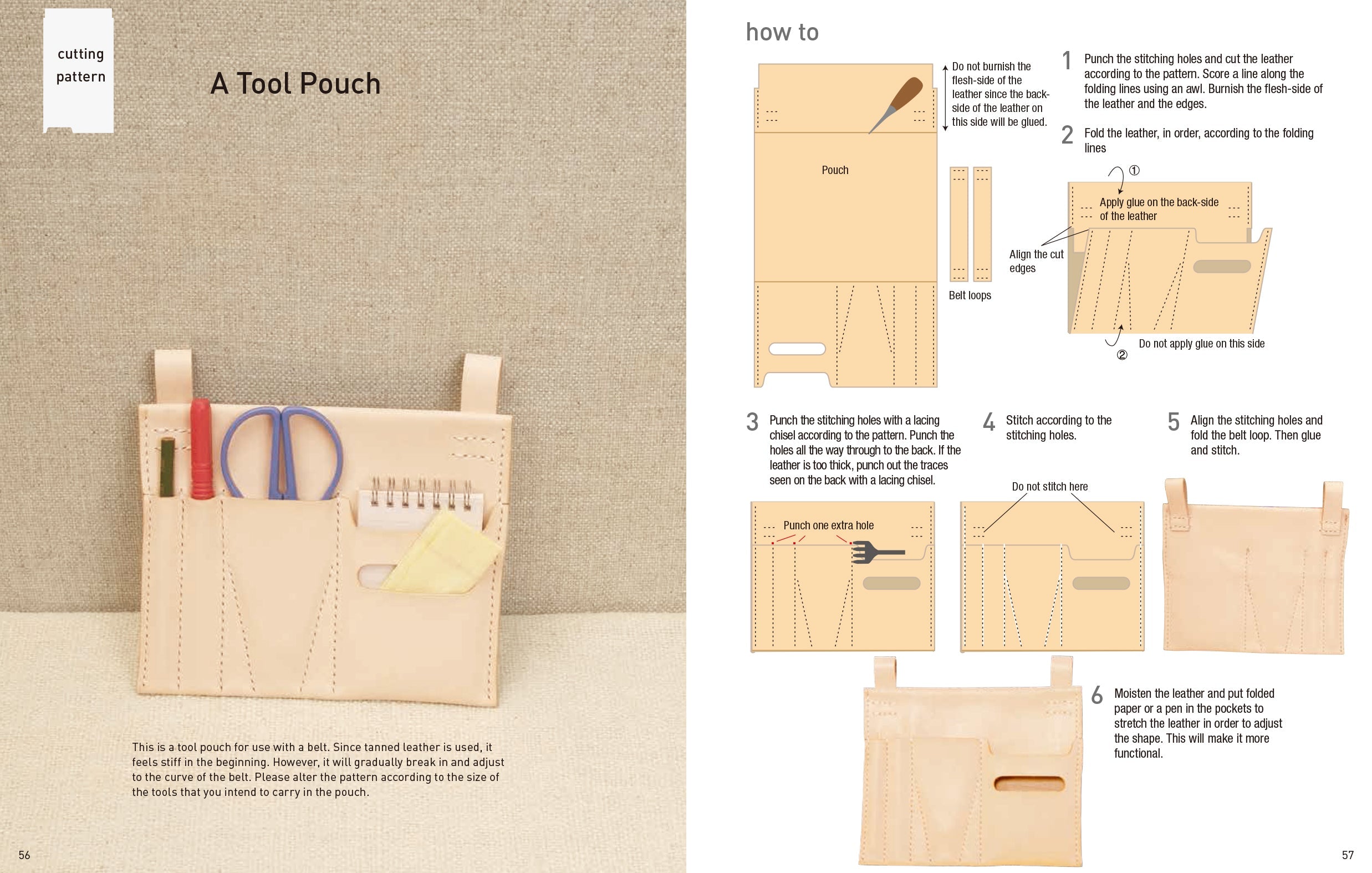 cutting pattern

A Tool Pouch

This is a tool pouch for use with a belt. Since tanned leather is used, it feels stiff in the beginning. However, it will gradually break in and adjust to the curve of the belt. Please alter the pattern according to the size of the tools that you intend to carry in the pouch.

56

how to

Do not burnish the flesh-side of the leather since the back-side of the leather on this side will be glued.

Pouch

Belt loops

1 Punch the stitching holes and cut the leather according to the pattern. Score a line along the folding lines using an awl. Burnish the flesh-side of the leather and the edges.

2 Fold the leather, in order, according to the folding lines

①

Apply glue on the back-side of the leather

Align the cut edges

Do not apply glue on this side

②

3 Punch the stitching holes with a lacing chisel according to the pattern. Punch the holes all the way through to the back. If the leather is too thick, punch out the traces seen on the back with a lacing chisel.

Punch one extra hole

4 Stitch according to the stitching holes.

Do not stitch here

5 Align the stitching holes and fold the belt loop. Then glue and stitch.

6 Moisten the leather and put folded paper or a pen in the pockets to stretch the leather in order to adjust the shape. This will make it more functional.

57