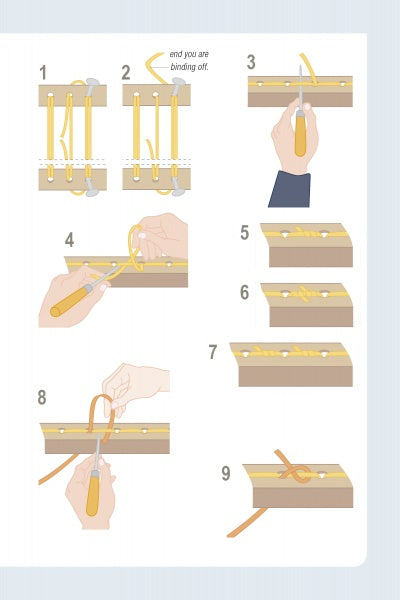 1

2

end you are binding off.

3

4

5

6

7

8

9