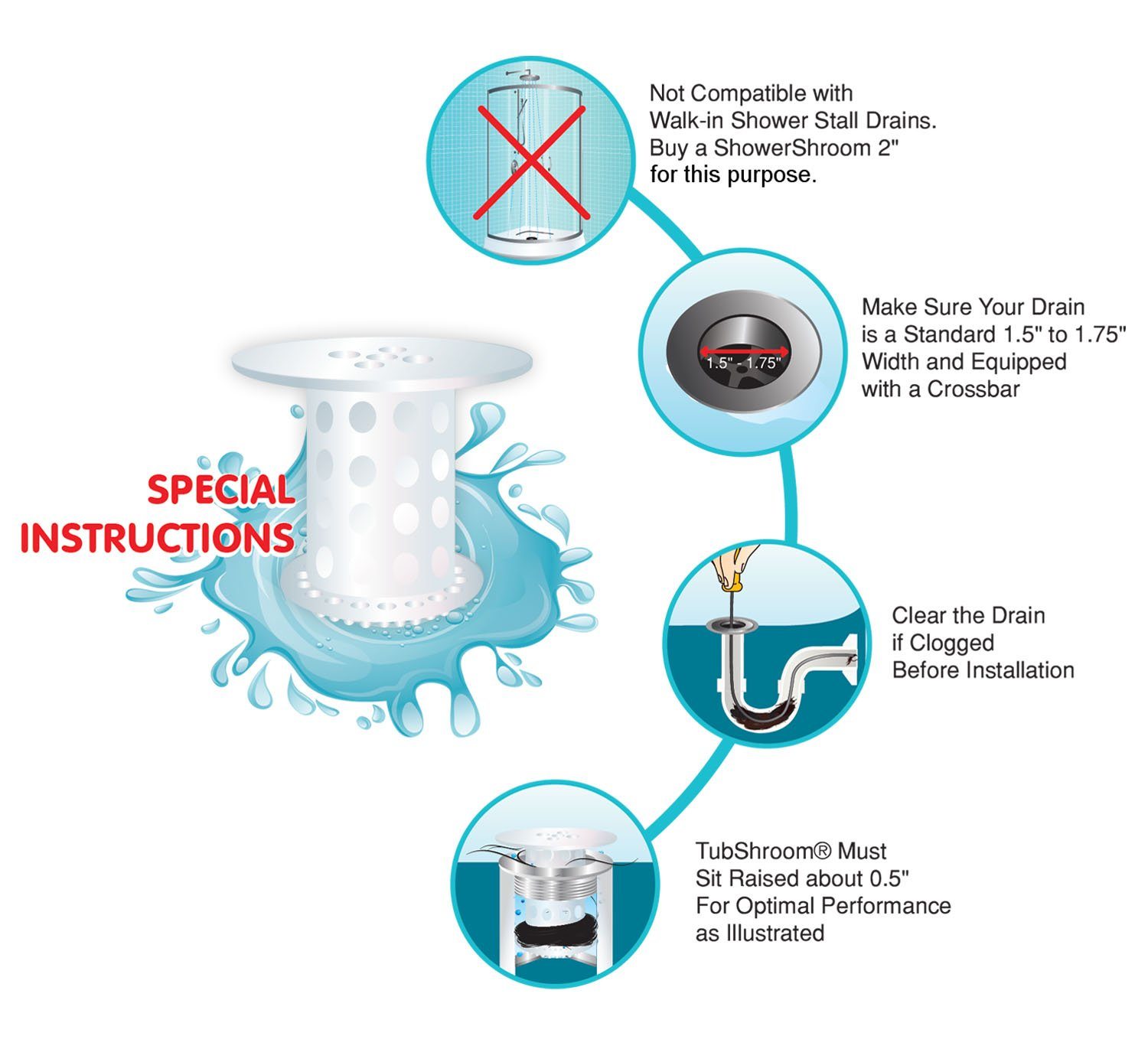 SPECIAL INSTRUCTIONS

Not Compatible with Walk-in Shower Stall Drains. Buy a ShowerShroom 2" for this purpose.

1.5" - 1.75"

Make Sure Your Drain is a Standard 1.5" to 1.75" Width and Equipped with a Crossbar

Clear the Drain if Clogged Before Installation

TubShroom® Must Sit Raised about 0.5" For Optimal Performance as Illustrated