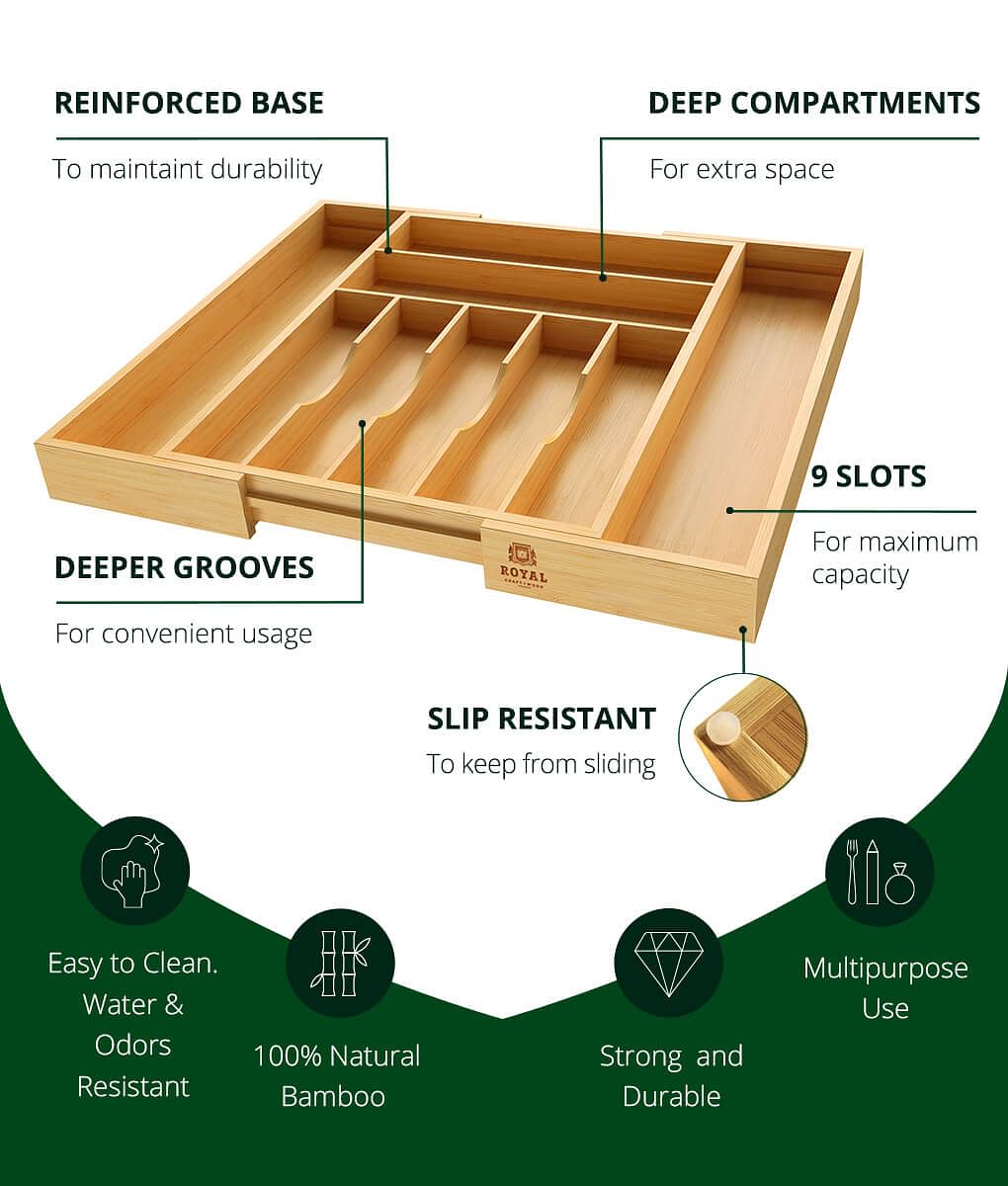 REINFORCED BASE
To maintaint durability

DEEP COMPARTMENTS
For extra space

9 SLOTS
For maximum capacity

DEEPER GROOVES
For convenient usage

ROYAL
CRAFTWOOD

SLIP RESISTANT
To keep from sliding

Easy to Clean. Water & Odors Resistant

100% Natural Bamboo

Strong and Durable

Multipurpose Use