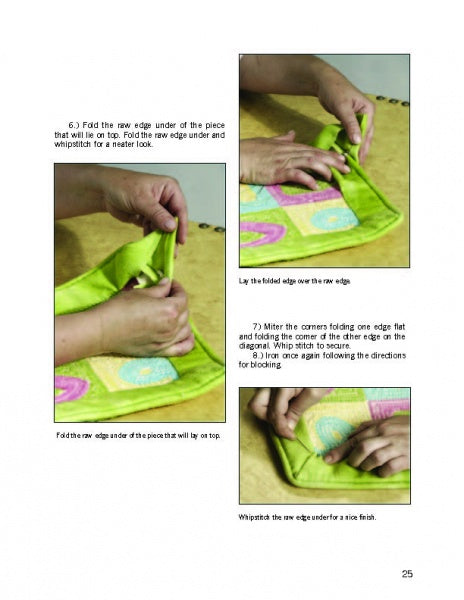 6.) Fold the raw edge under of the piece that will lie on top. Fold the raw edge under and whipstitch for a neater look.

Fold the raw edge under of the piece that will lay on top.

Lay the folded edge over the raw edge.

7) Miter the corners folding one edge flat and folding the corner of the other edge on the diagonal. Whip stitch to secure.

8.) Iron once again following the directions for blocking.

Whipstitch the raw edge under for a nice finish.

25